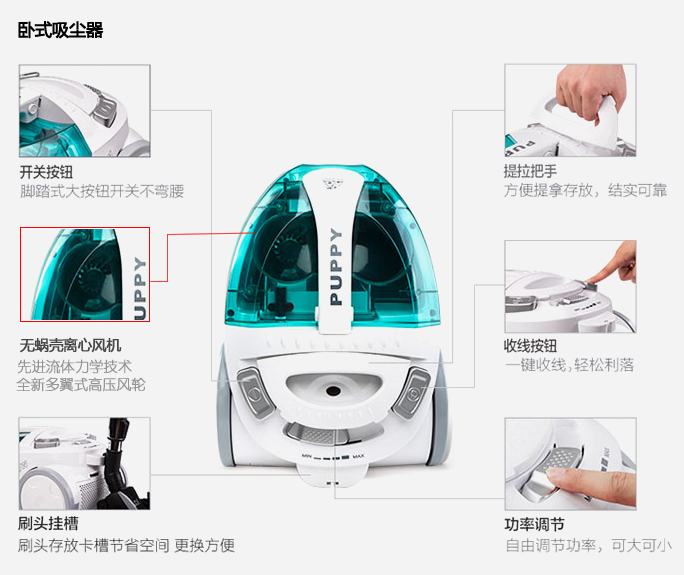 卧式吸尘器

开关按钮
脚踏式大按钮开关不弯腰

UPPY

无蜗壳离心风机
先进流体力学技术
全新多翼式高压风轮

刷头挂槽
刷头存放卡槽节省空间 更换方便

PUPPY

MIN MAX

提拉把手
方便提拿存放，结实可靠

收线按钮
一键收线，轻松利落

功率调节
自由调节功率，可大可小